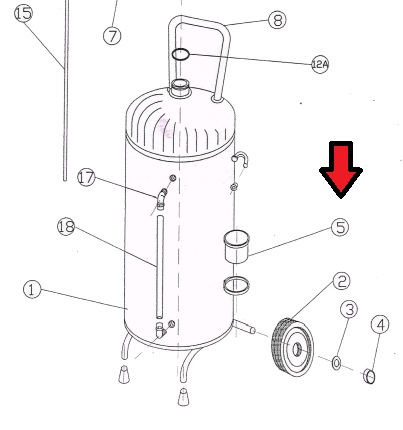 15
7
8
12A
17
18
5
1
2
3
4