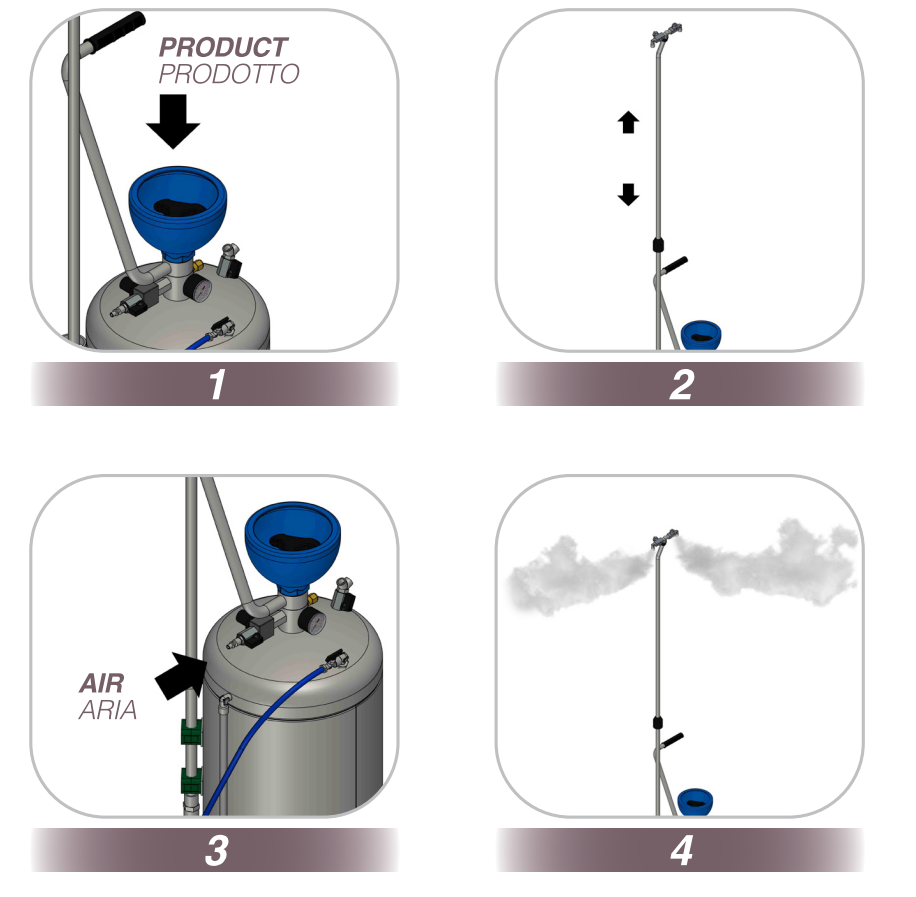 PRODUCT
PRODOTTO

1

2

AIR
ARIA

3

4