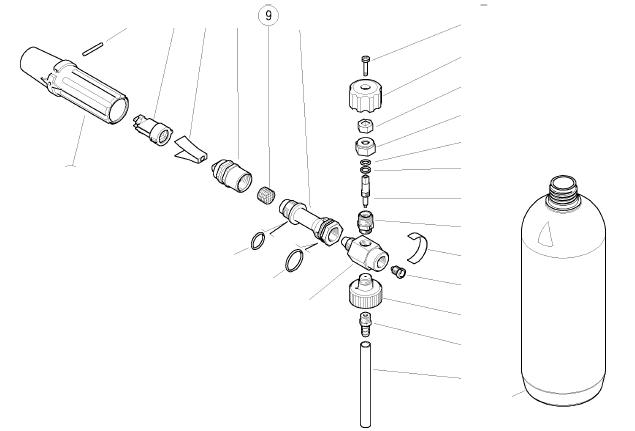 9