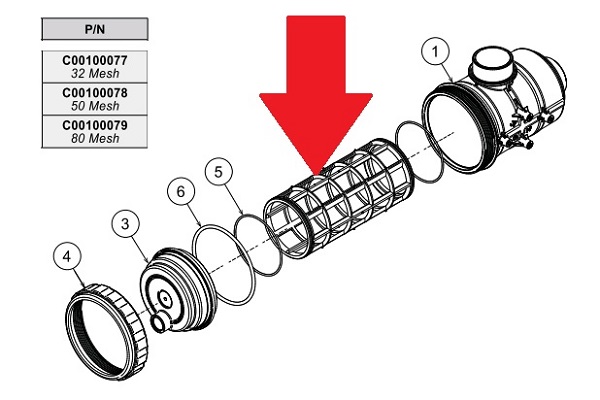 | P/N |
|---|
| C00100077 32 Mesh |
| C00100078 50 Mesh |
| C00100079 80 Mesh |

1

5

6

3

4