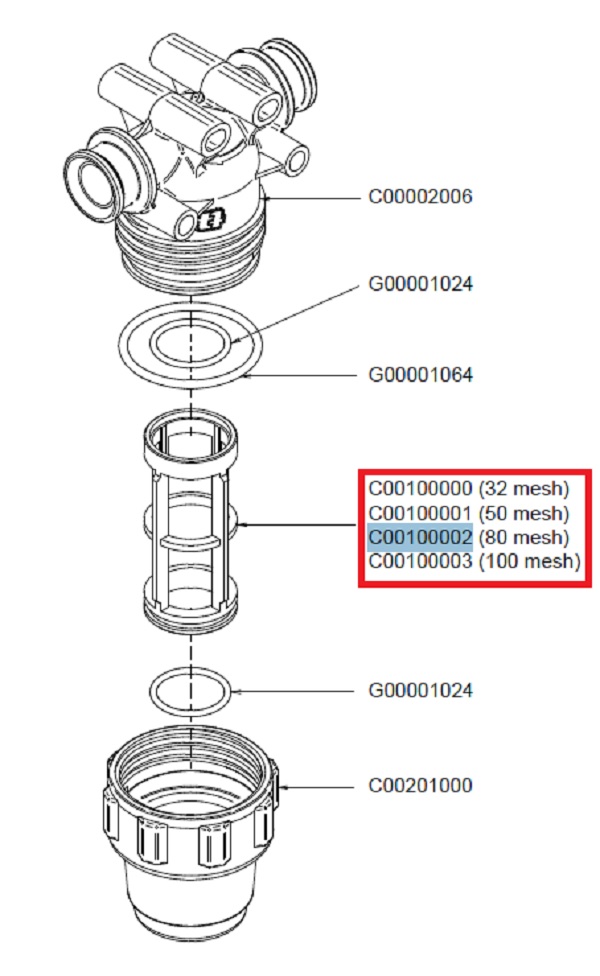 C00002006

G00001024

G00001064

C00100000 (32 mesh)
C00100001 (50 mesh)
C00100002 (80 mesh)
C00100003 (100 mesh)

G00001024

C00201000