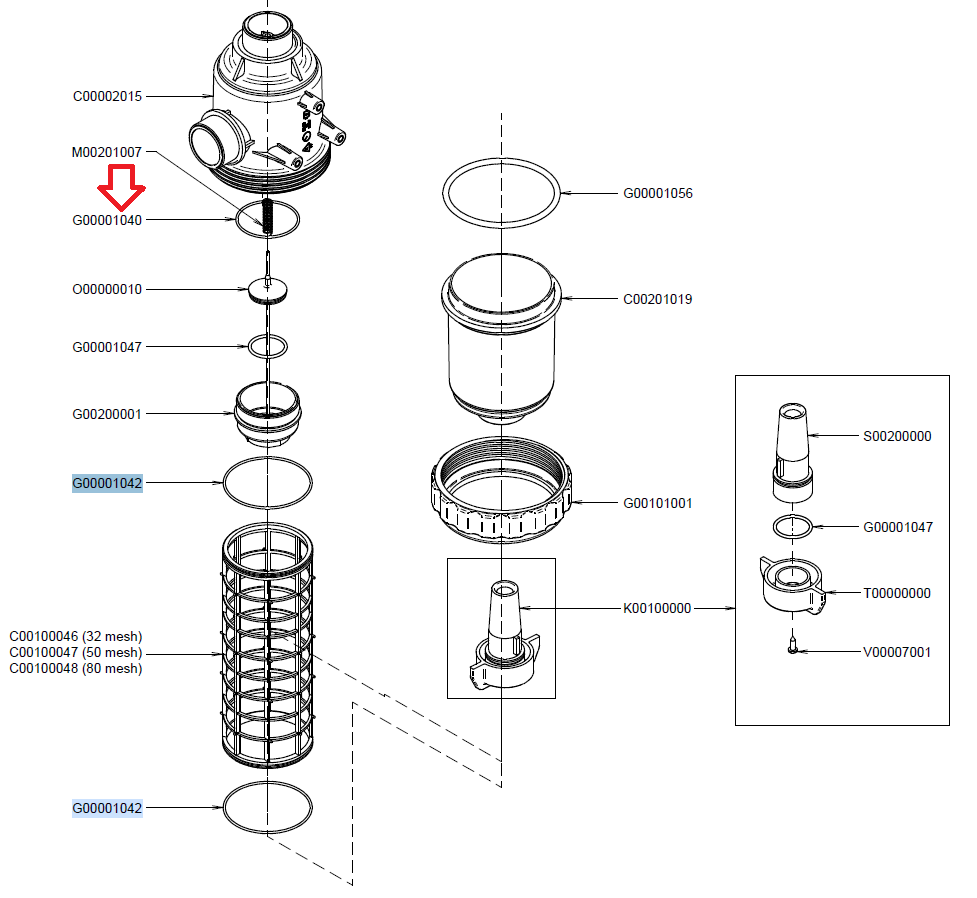 C00002015

M00201007

G00001040

O00000010

G00001047

G00200001

G00001042

C00100046 (32 mesh)
C00100047 (50 mesh)
C00100048 (80 mesh)

G00001042

G00001056

C00201019

G00101001

K00100000

S00200000

G00001047

T00000000

V00007001