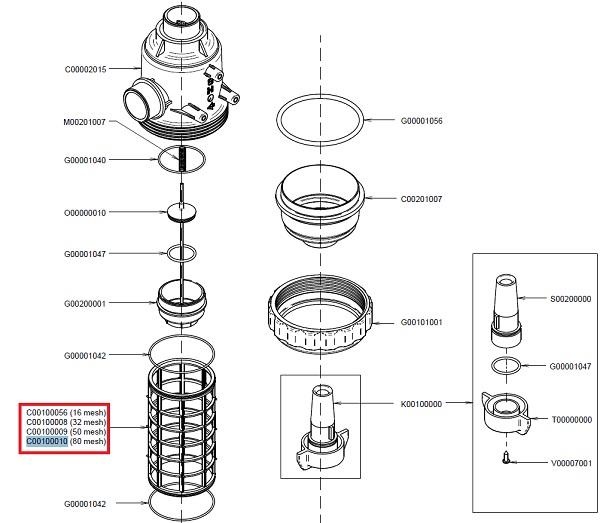 C00002015

M00201007

G00001040

O00000010

G00001047

G00200001

G00001042

C00100056 (16 mesh)
C00100008 (32 mesh)
C00100009 (50 mesh)
C00100010 (80 mesh)

G00001042

G00001056

C00201007

G00101001

K00100000

S00200000

G00001047

T00000000

V00007001