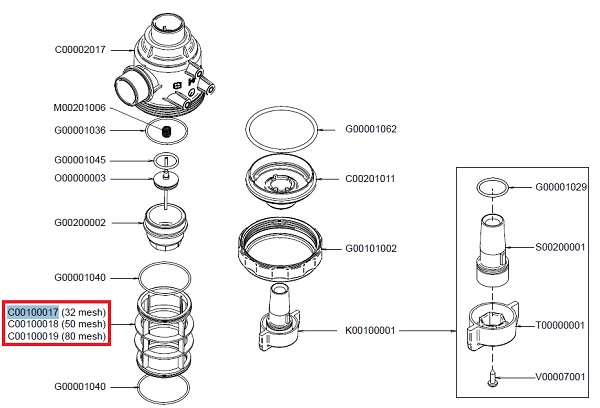 C00002017
M00201006
G00001036
G00001045
O00000003
G00200002
G00001040
C00100017 (32 mesh)
C00100018 (50 mesh)
C00100019 (80 mesh)
G00001040
G00001062
C00201011
G00101002
K00100001
G00001029
S00200001
T00000001
V00007001