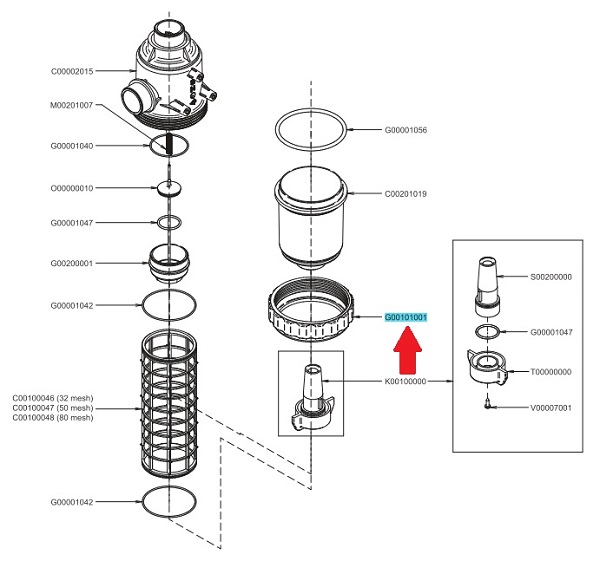 C00002015

M00201007

G00001040

O00000010

G00001047

G00200001

G00001042

C00100046 (32 mesh)
C00100047 (50 mesh)
C00100048 (80 mesh)

G00001042

G00001056

C00201019

G00101001

K00100000

S00200000

G00001047

T00000000

V00007001