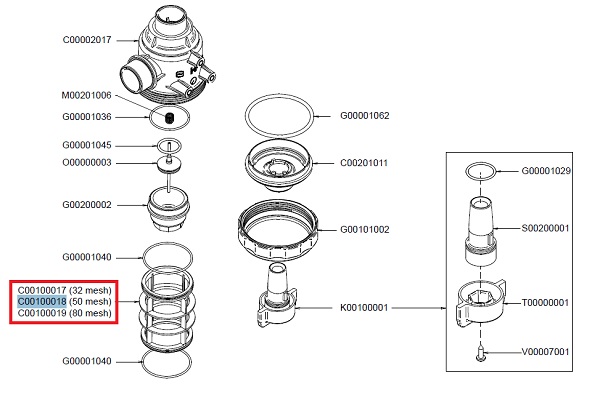 C00002017

M00201006

G00001036

G00001045

O00000003

G00200002

G00001040

C00100017 (32 mesh)
C00100018 (50 mesh)
C00100019 (80 mesh)

G00001040

G00001062

C00201011

G00101002

K00100001

G00001029

S00200001

T00000001

V00007001