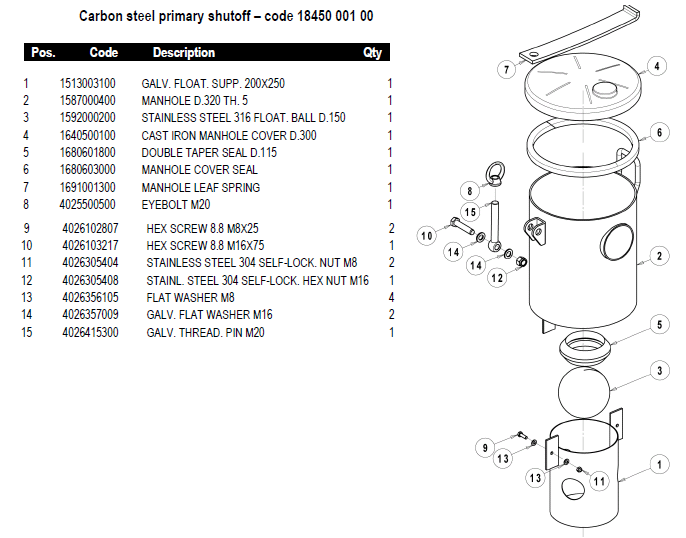 Carbon steel primary shutoff – code 18450 001 00

| Pos. | Code | Description | Qty |
|---|---|---|---|
| 1 | 1513003100 | GALV. FLOAT. SUPP. 200X250 | 1 |
| 2 | 1587000400 | MANHOLE D.320 TH. 5 | 1 |
| 3 | 1592000200 | STAINLESS STEEL 316 FLOAT. BALL D.150 | 1 |
| 4 | 1640500100 | CAST IRON MANHOLE COVER D.300 | 1 |
| 5 | 1680601800 | DOUBLE TAPER SEAL D.115 | 1 |
| 6 | 1680603000 | MANHOLE COVER SEAL | 1 |
| 7 | 1691001300 | MANHOLE LEAF SPRING | 1 |
| 8 | 4025500500 | EYEBOLT M20 | 1 |
| 9 | 4026102807 | HEX SCREW 8.8 M8X25 | 2 |
| 10 | 4026103217 | HEX SCREW 8.8 M16X75 | 1 |
| 11 | 4026305404 | STAINLESS STEEL 304 SELF-LOCK. NUT M8 | 2 |
| 12 | 4026305408 | STAINL. STEEL 304 SELF-LOCK. HEX NUT M16 | 1 |
| 13 | 4026356105 | FLAT WASHER M8 | 4 |
| 14 | 4026357009 | GALV. FLAT WASHER M16 | 2 |
| 15 | 4026415300 | GALV. THREAD. PIN M20 | 1 |

7 4 6 8 15 10 14 14 12 2 5 3 9 13 13 11 1