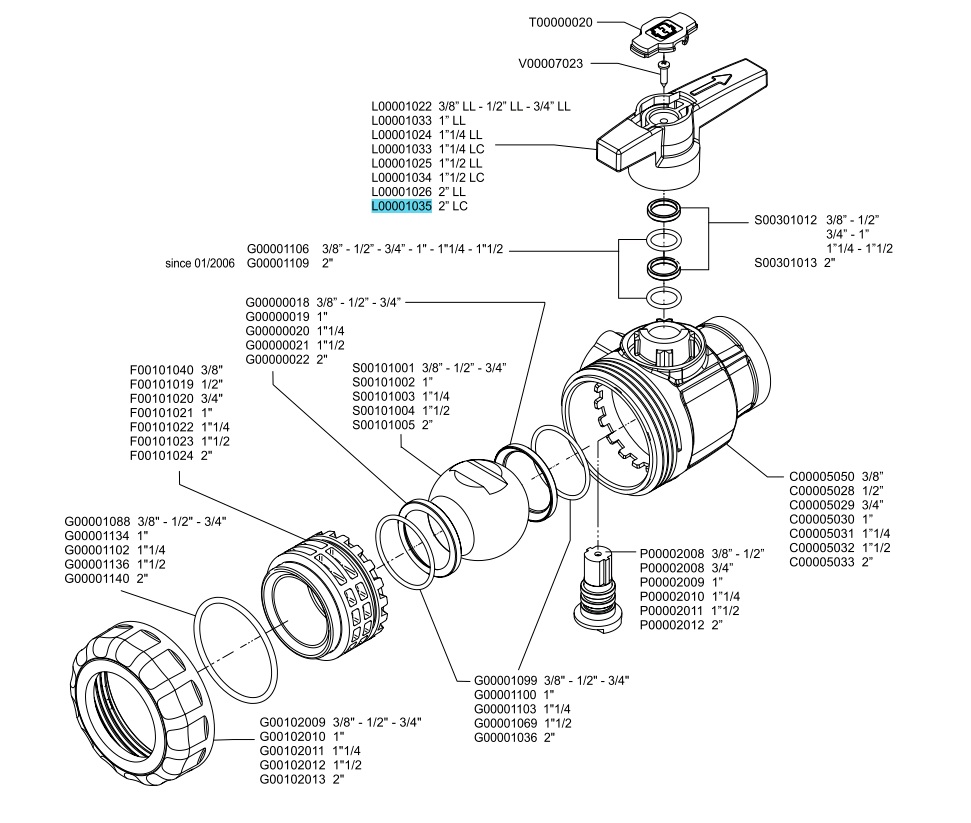 T00000020

V00007023

L00001022 3/8" LL - 1/2" LL - 3/4" LL
L00001033 1" LL
L00001024 1"1/4 LL
L00001033 1"1/4 LC
L00001025 1"1/2 LL
L00001034 1"1/2 LC
L00001026 2" LL
L00001035 2" LC

S00301012 3/8" - 1/2"
3/4" - 1"
1"1/4 - 1"1/2
S00301013 2"

G00001106 3/8" - 1/2" - 3/4" - 1" - 1"1/4 - 1"1/2
since 01/2006 G00001109 2"

G00000018 3/8" - 1/2" - 3/4"
G00000019 1"
G00000020 1"1/4
G00000021 1"1/2
G00000022 2"

F00101040 3/8"
F00101019 1/2"
F00101020 3/4"
F00101021 1"
F00101022 1"1/4
F00101023 1"1/2
F00101024 2"

S00101001 3/8" - 1/2" - 3/4"
S00101002 1"
S00101003 1"1/4
S00101004 1"1/2
S00101005 2"

C00005050 3/8"
C00005028 1/2"
C00005029 3/4"
C00005030 1"
C00005031 1"1/4
C00005032 1"1/2
C00005033 2"

G00001088 3/8" - 1/2" - 3/4"
G00001134 1"
G00001102 1"1/4
G00001136 1"1/2
G00001140 2"

P00002008 3/8" - 1/2"
P00002008 3/4"
P00002009 1"
P00002010 1"1/4
P00002011 1"1/2
P00002012 2"

G00001099 3/8" - 1/2" - 3/4"
G00001100 1"
G00001103 1"1/4
G00001069 1"1/2
G00001036 2"

G00102009 3/8" - 1/2" - 3/4"
G00102010 1"
G00102011 1"1/4
G00102012 1"1/2
G00102013 2"