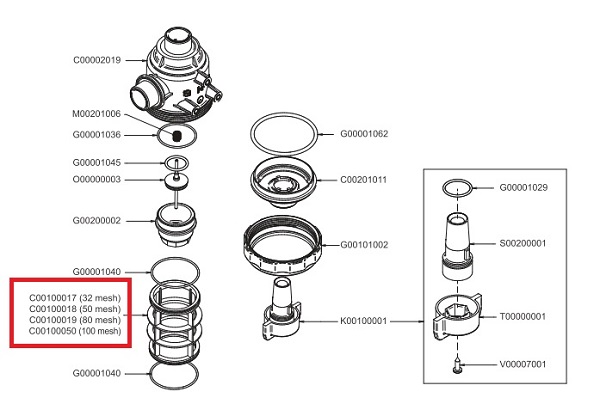 C00002019

M00201006

G00001036

G00001045

O00000003

G00200002

G00001040

C00100017 (32 mesh)
C00100018 (50 mesh)
C00100019 (80 mesh)
C00100050 (100 mesh)

G00001040

G00001062

C00201011

G00101002

K00100001

G00001029

S00200001

T00000001

V00007001