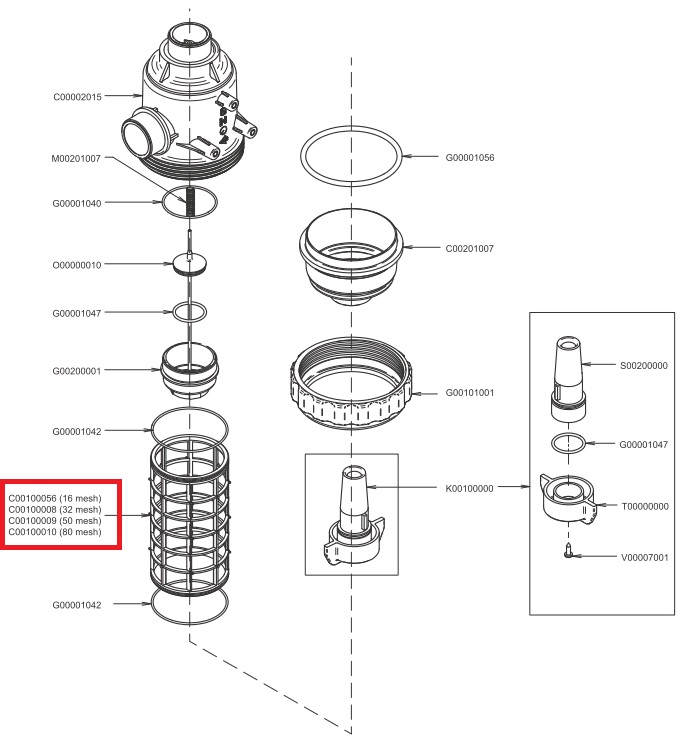 C00002015

M00201007

G00001040

O00000010

G00001047

G00200001

G00001042

C00100056 (16 mesh)
C00100008 (32 mesh)
C00100009 (50 mesh)
C00100010 (80 mesh)

G00001042

G00001056

C00201007

G00101001

K00100000

S00200000

G00001047

T00000000

V00007001