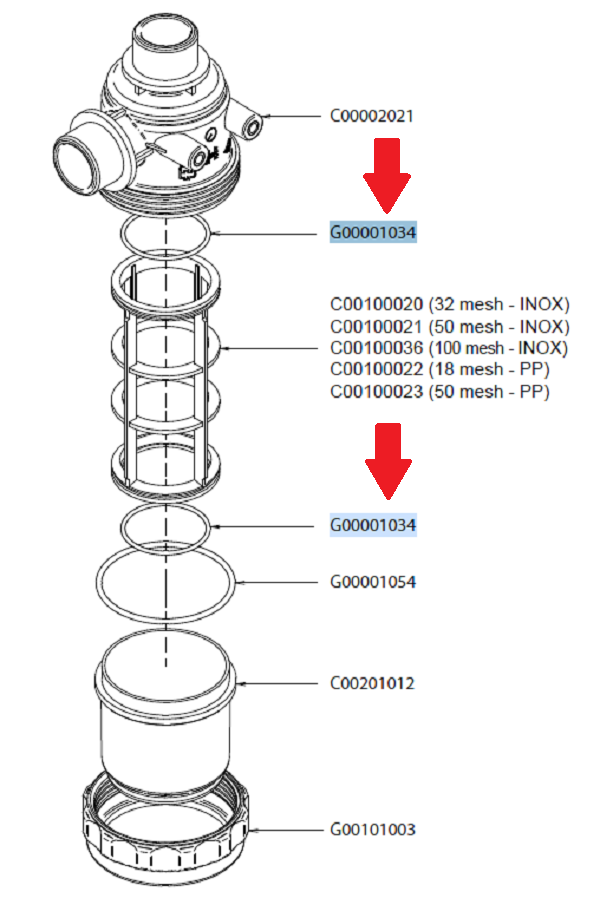 C00002021

G00001034

C00100020 (32 mesh - INOX)
C00100021 (50 mesh - INOX)
C00100036 (100 mesh - INOX)
C00100022 (18 mesh - PP)
C00100023 (50 mesh - PP)

G00001034

G00001054

C00201012

G00101003