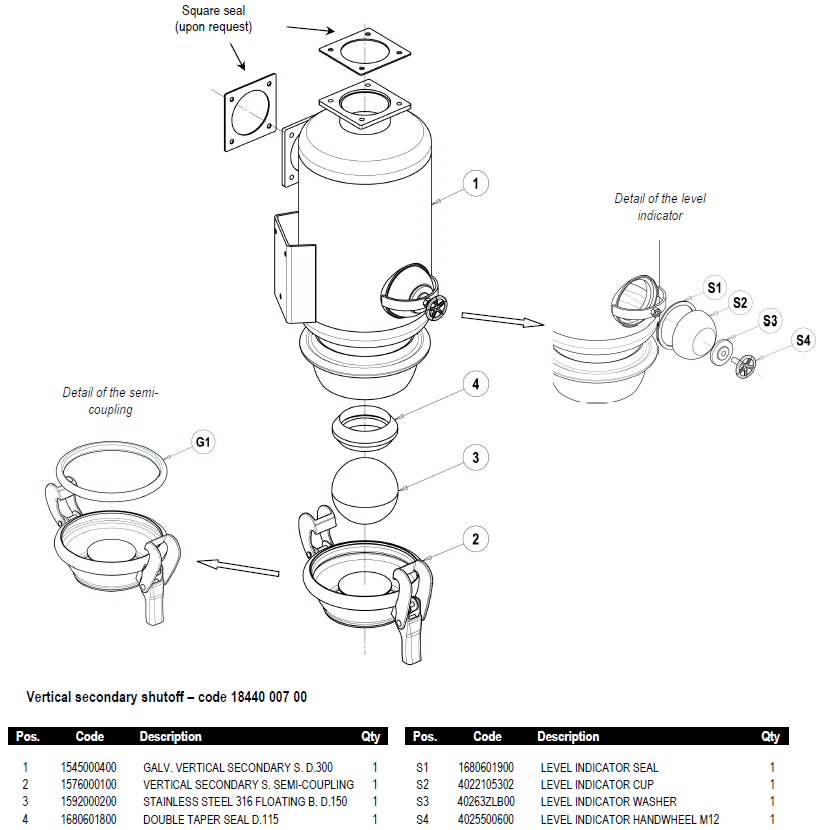 Square seal
(upon request)

1

Detail of the level indicator

S1
S2
S3
S4

Detail of the semi-coupling

G1

4

3

2

Vertical secondary shutoff – code 18440 007 00

| Pos. | Code | Description | Qty |
|---|---|---|---|
| 1 | 1545000400 | GALV. VERTICAL SECONDARY S. D.300 | 1 |
| 2 | 1576000100 | VERTICAL SECONDARY S. SEMI-COUPLING | 1 |
| 3 | 1592000200 | STAINLESS STEEL 316 FLOATING B. D.150 | 1 |
| 4 | 1680601800 | DOUBLE TAPER SEAL D.115 | 1 |

| Pos. | Code | Description | Qty |
|---|---|---|---|
| S1 | 1680601900 | LEVEL INDICATOR SEAL | 1 |
| S2 | 4022105302 | LEVEL INDICATOR CUP | 1 |
| S3 | 40263ZLB00 | LEVEL INDICATOR WASHER | 1 |
| S4 | 4025500600 | LEVEL INDICATOR HANDWHEEL M12 | 1 |