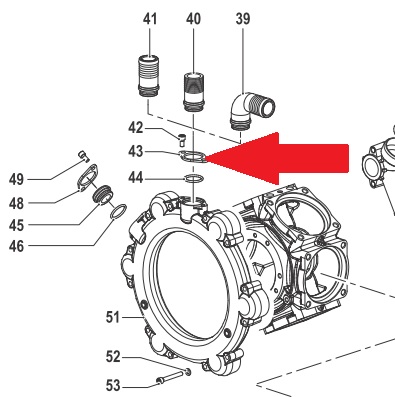 41
40
39
42
43
44
49
48
45
46
51
52
53