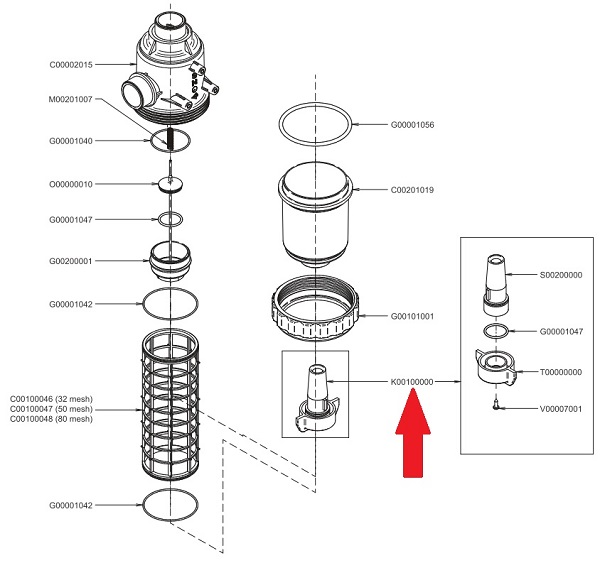 C00002015
M00201007
G00001040
O00000010
G00001047
G00200001
G00001042
C00100046 (32 mesh)
C00100047 (50 mesh)
C00100048 (80 mesh)
G00001042
G00001056
C00201019
G00101001
K00100000
S00200000
G00001047
T00000000
V00007001