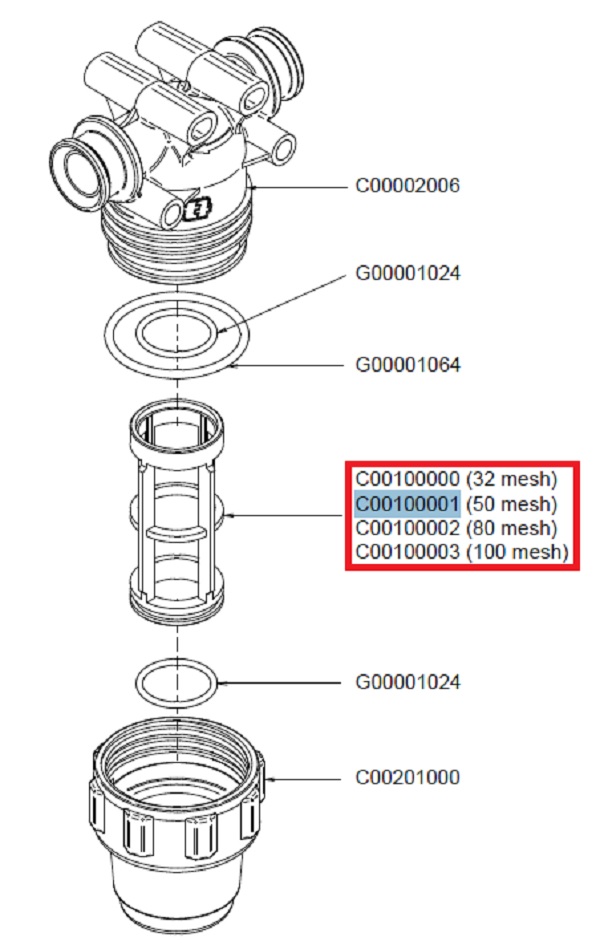 C00002006

G00001024

G00001064

C00100000 (32 mesh)
C00100001 (50 mesh)
C00100002 (80 mesh)
C00100003 (100 mesh)

G00001024

C00201000