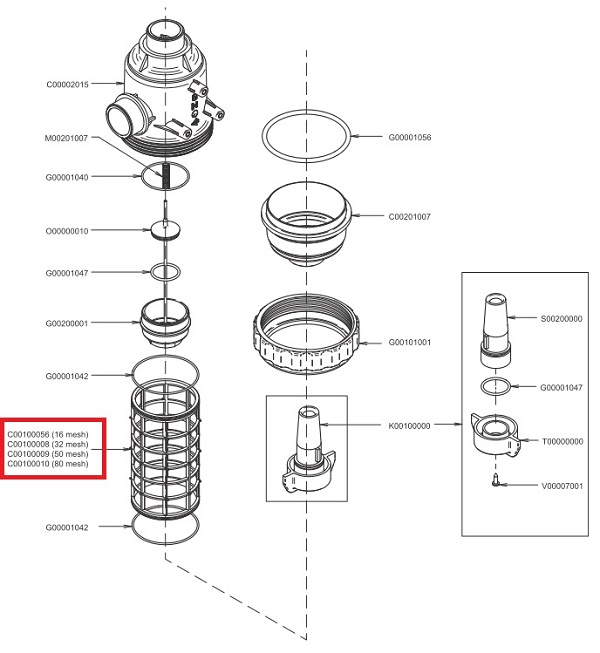 C00002015

M00201007

G00001040

O00000010

G00001047

G00200001

G00001042

C00100056 (16 mesh)
C00100008 (32 mesh)
C00100009 (50 mesh)
C00100010 (80 mesh)

G00001042

G00001056

C00201007

G00101001

K00100000

S00200000

G00001047

T00000000

V00007001