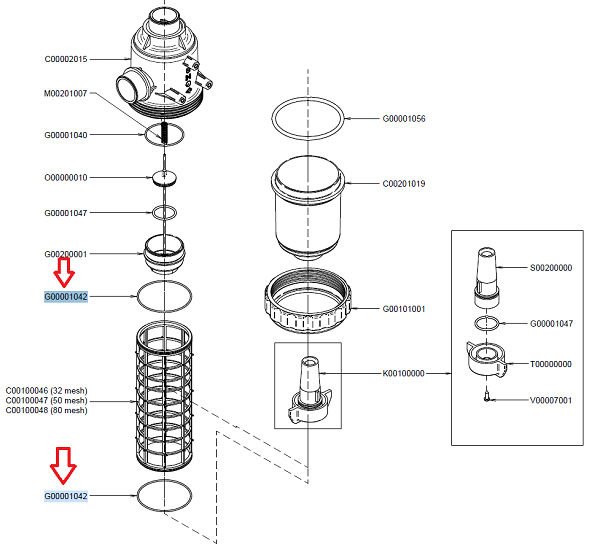 C00002015
M00201007
G00001040
O00000010
G00001047
G00200001
G00001042
C00100046 (32 mesh)
C00100047 (50 mesh)
C00100048 (80 mesh)
G00001042
G00001056
C00201019
G00101001
K00100000
S00200000
G00001047
T00000000
V00007001