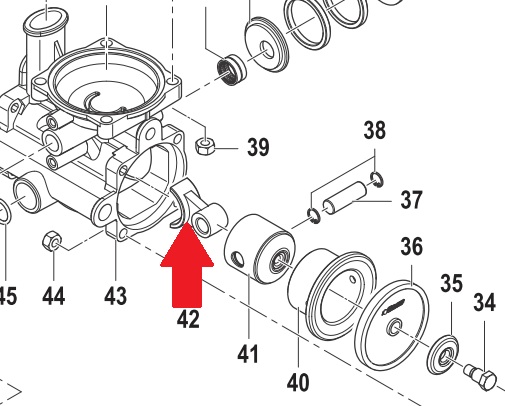 38
39
37
36
35
34
45
44
43
42
41
40