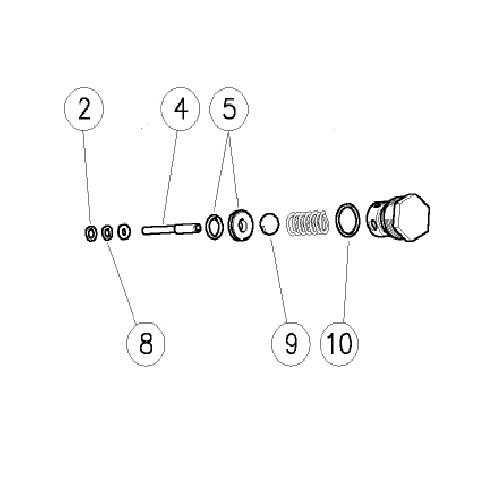 2
4
5
8
9
10