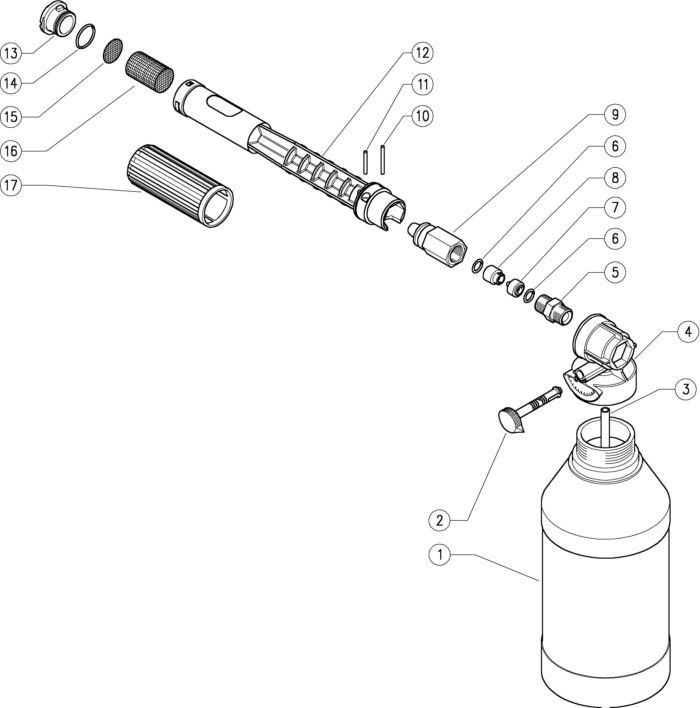 13
14
15
16
17
12
11
10
9
6
8
7
6
5
4
3
2
1