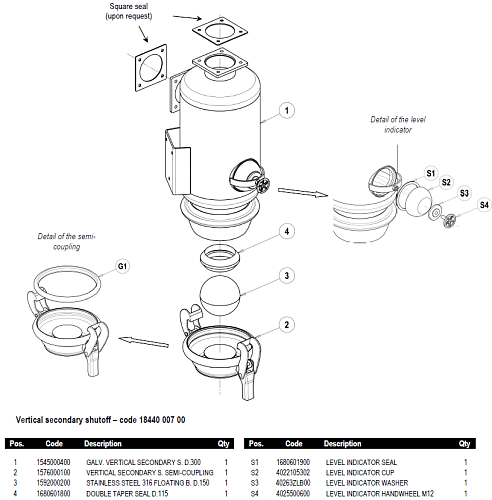 Square seal
(upon request)

1

Detail of the level indicator

S1
S2
S3
S4

Detail of the semi-coupling

G1

4

3

2

Vertical secondary shutoff – code 18440 007 00

| Pos. | Code | Description | Qty |
|---|---|---|---|
| 1 | 1545000400 | GALV. VERTICAL SECONDARY S. D.300 | 1 |
| 2 | 1576000100 | VERTICAL SECONDARY S. SEMI-COUPLING | 1 |
| 3 | 1592000200 | STAINLESS STEEL 316 FLOATING B. D.150 | 1 |
| 4 | 1680601800 | DOUBLE TAPER SEAL D.115 | 1 |

| Pos. | Code | Description | Qty |
|---|---|---|---|
| S1 | 1680601900 | LEVEL INDICATOR SEAL | 1 |
| S2 | 4022105302 | LEVEL INDICATOR CUP | 1 |
| S3 | 40263ZLB00 | LEVEL INDICATOR WASHER | 1 |
| S4 | 4025500600 | LEVEL INDICATOR HANDWHEEL M12 | 1 |