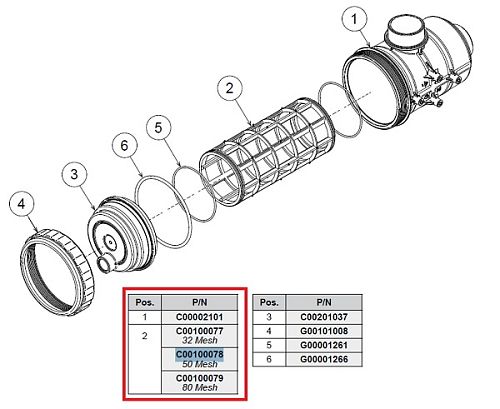 1

2

5

6

3

4

| Pos. | P/N |
|---|---|
| 1 | C00002101 |
| 2 | C00100077 32 Mesh |
| | C00100078 50 Mesh |
| | C00100079 80 Mesh |

| Pos. | P/N |
|---|---|
| 3 | C00201037 |
| 4 | G00101008 |
| 5 | G00001261 |
| 6 | G00001266 |