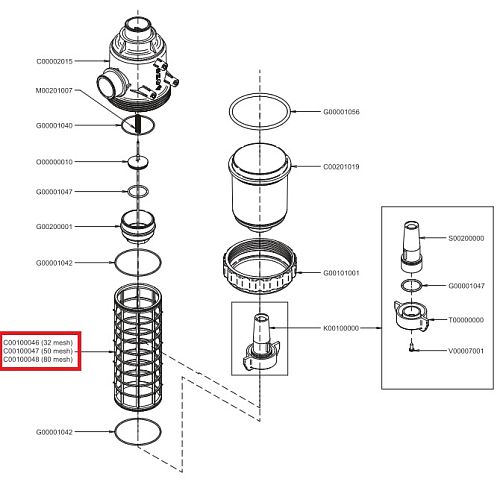 C00002015

M00201007

G00001040

O00000010

G00001047

G00200001

G00001042

C00100046 (32 mesh)
C00100047 (50 mesh)
C00100048 (80 mesh)

G00001042

G00001056

C00201019

G00101001

K00100000

S00200000

G00001047

T00000000

V00007001