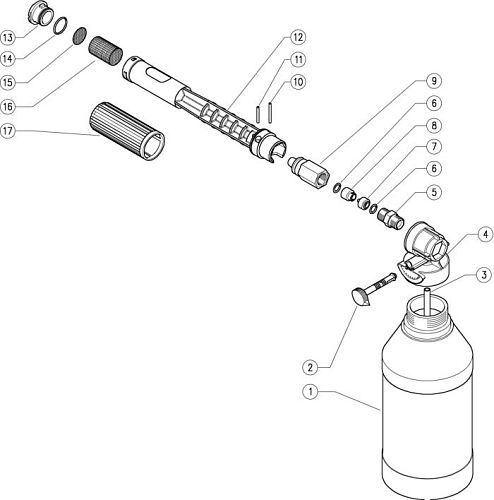 13
14
15
16
17
12
11
10
9
6
8
7
6
5
4
3
2
1